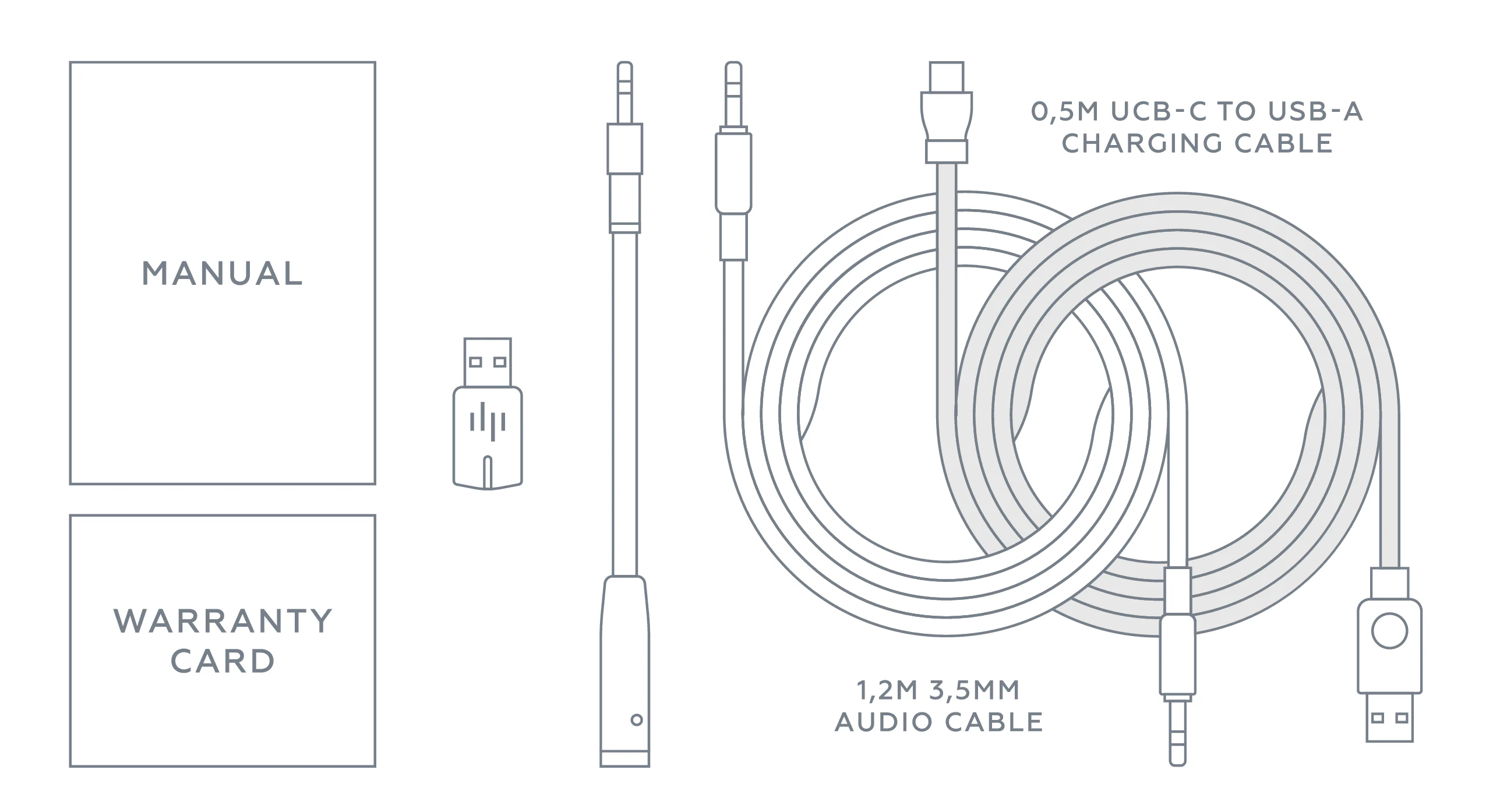 MANUAL

WARRANTY CARD

0,5M UCB-C TO USB-A CHARGING CABLE

1,2M 3,5MM AUDIO CABLE